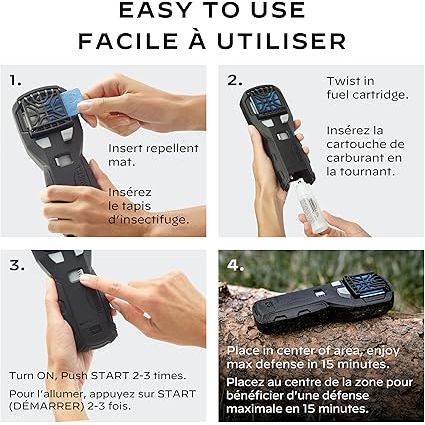 EASY TO USE
FACILE À UTILISER

1.

Insert repellent mat.

Insérez le tapis d'insectifuge.

2.

Twist in fuel cartridge.

Insérez la cartouche de carburant en la tournant.

3.

Turn ON, Push START 2-3 times.

Pour l'allumer, appuyez sur START (DÉMARRER) 2-3 fois.

4.

Place in center of area, enjoy max defense in 15 minutes.

Placez au centre de la zone pour bénéficier d'une défense maximale en 15 minutes.