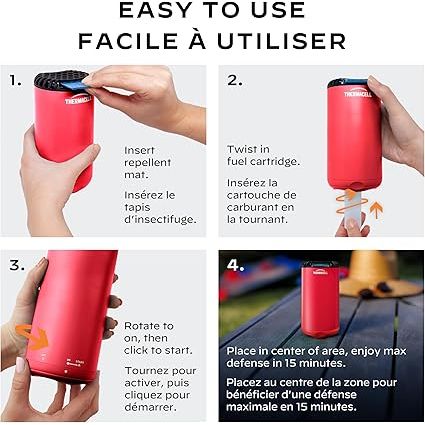 EASY TO USE
FACILE À UTILISER

1.

THERMACELL

Insert repellent mat.

Insérez le tapis d'insectifuge.

2.

THERMACELL

Twist in fuel cartridge.

Insérez la cartouche de carburant en la tournant.

3.

Rotate to on, then click to start.

Tournez pour activer, puis cliquez pour démarrer.

4.

THERMACELL

Place in center of area, enjoy max defense in 15 minutes.

Placez au centre de la zone pour bénéficier d'une défense maximale en 15 minutes.