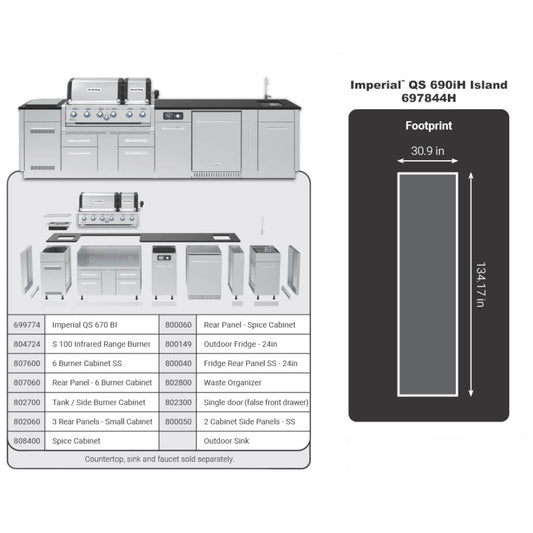 | 699774 | Imperial QS 670 BI | 800060 | Rear Panel - Spice Cabinet |
|---|---|---|---|
| 804724 | S 100 Infrared Range Burner | 800149 | Outdoor Fridge - 24in |
| 807600 | 6 Burner Cabinet SS | 800040 | Fridge Rear Panel SS - 24in |
| 807060 | Rear Panel - 6 Burner Cabinet | 802800 | Waste Organizer |
| 802700 | Tank / Side Burner Cabinet | 802300 | Single door (false front drawer) |
| 802060 | 3 Rear Panels - Small Cabinet | 800050 | 2 Cabinet Side Panels - SS |
| 808400 | Spice Cabinet | | Outdoor Sink |

Countertop, sink and faucet sold separately.

Imperial™ QS 690iH Island
697844H

Footprint

30.9 in

134.17 in