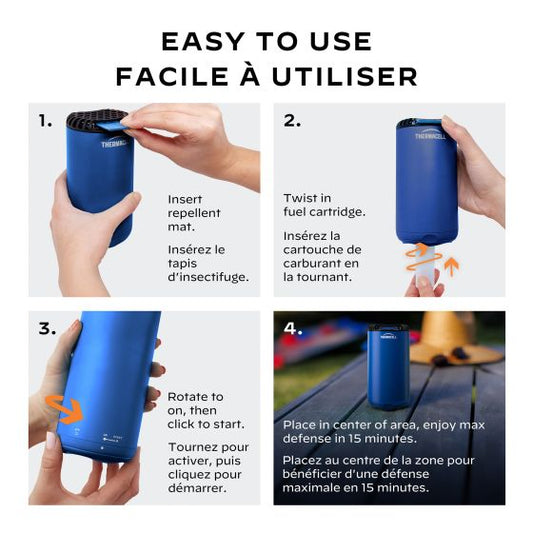 EASY TO USE
FACILE À UTILISER

1.

THERMACELL

Insert repellent mat.

Insérez le tapis d'insectifuge.

2.

THERMACELL

Twist in fuel cartridge.

Insérez la cartouche de carburant en la tournant.

3.

Rotate to on, then click to start.

Tournez pour activer, puis cliquez pour démarrer.

4.

THERMACELL

Place in center of area, enjoy max defense in 15 minutes.

Placez au centre de la zone pour bénéficier d'une défense maximale en 15 minutes.